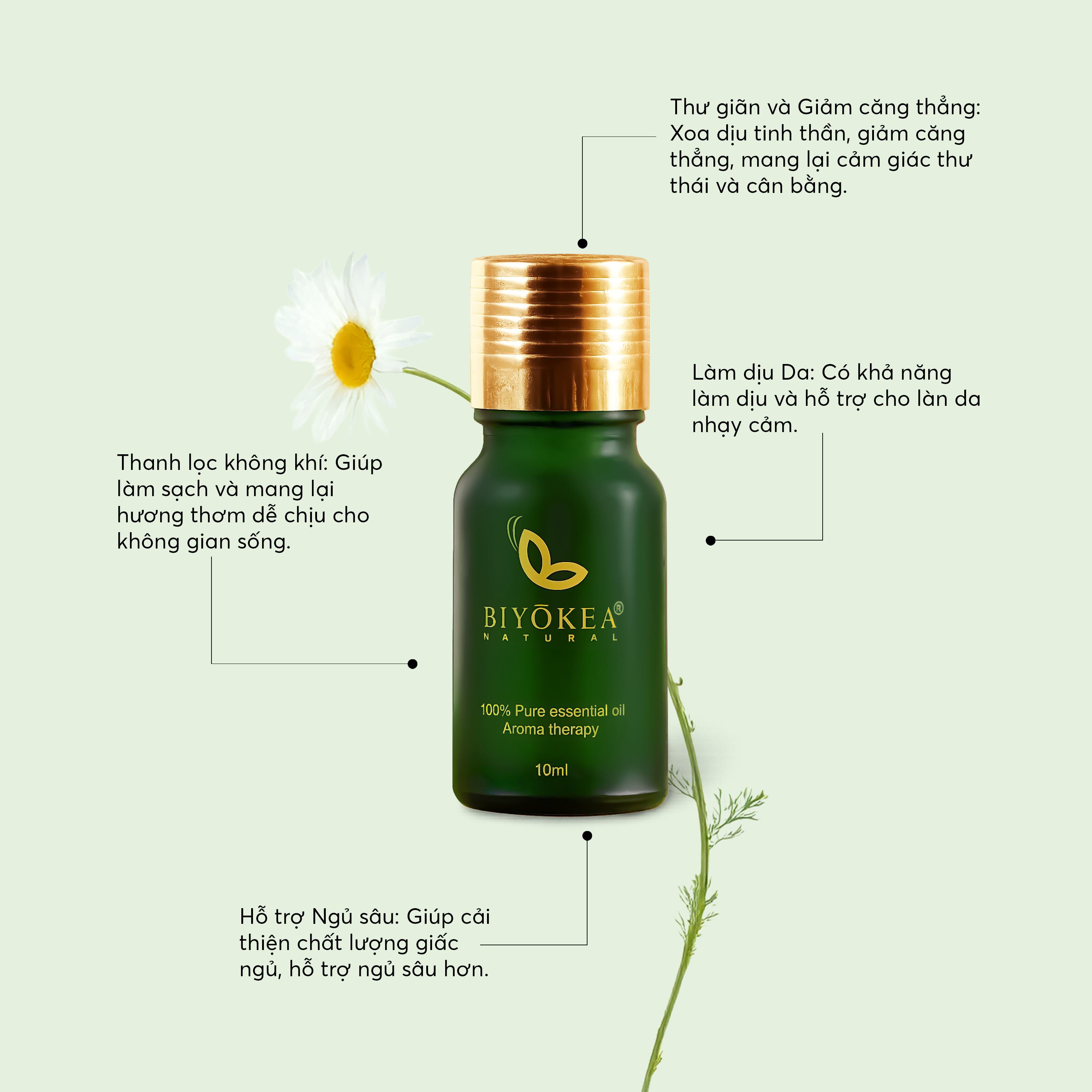 Thư giãn và Giảm căng thẳng: Xoa dịu tinh thần, giảm căng thẳng, mang lại cảm giác thư thái và cân bằng.

Làm dịu Da: Có khả năng làm dịu và hỗ trợ cho làn da nhạy cảm.

Thanh lọc không khí: Giúp làm sạch và mang lại hương thơm dễ chịu cho không gian sống.

BIYŌKEA®
NATURAL

100% Pure essential oil
Aroma therapy

10ml

Hỗ trợ Ngủ sâu: Giúp cải thiện chất lượng giấc ngủ, hỗ trợ ngủ sâu hơn.